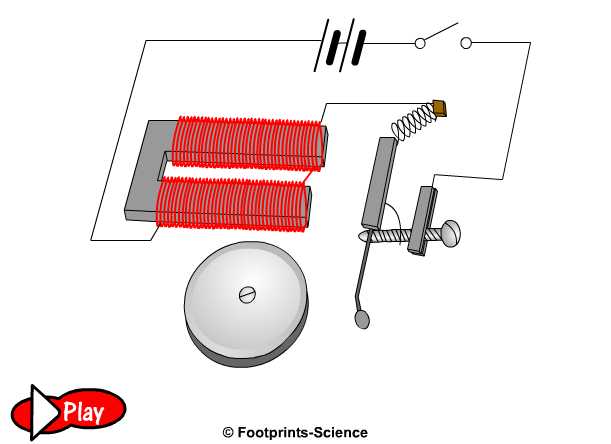 Play

© Footprints-Science